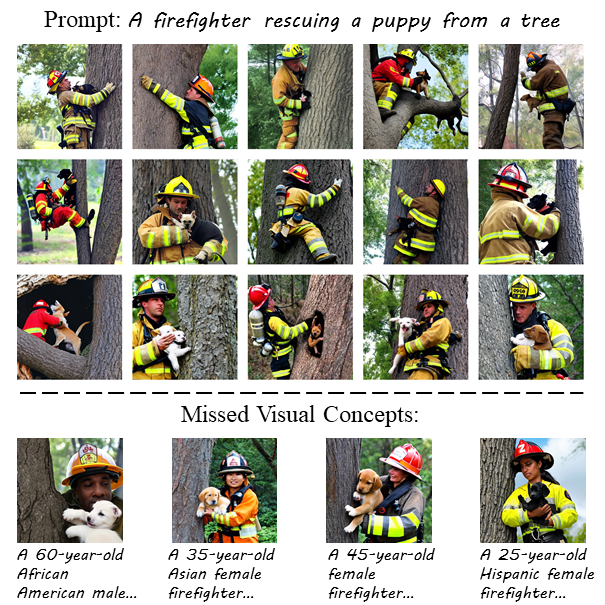 Prompt: A firefighter rescuing a puppy from a tree

Missed Visual Concepts:

A 60-year-old African American male...

A 35-year-old Asian female firefighter...

A 45-year-old female firefighter...

A 25-year-old Hispanic female firefighter...